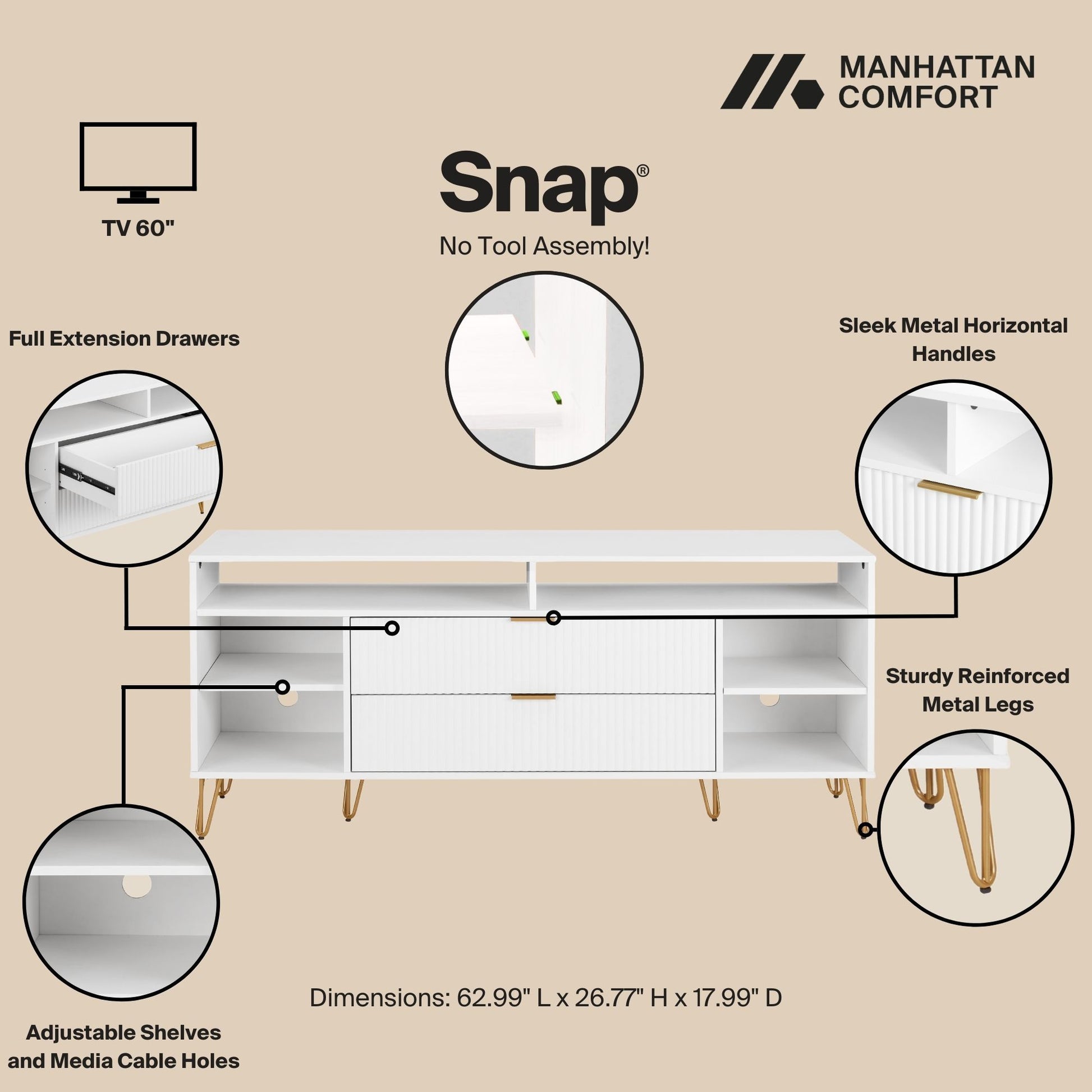 MANHATTAN COMFORT

TV 60"

Snap®

No Tool Assembly!

Full Extension Drawers

Sleek Metal Horizontal Handles

Sturdy Reinforced Metal Legs

Dimensions: 62.99" L x 26.77" H x 17.99" D

Adjustable Shelves and Media Cable Holes