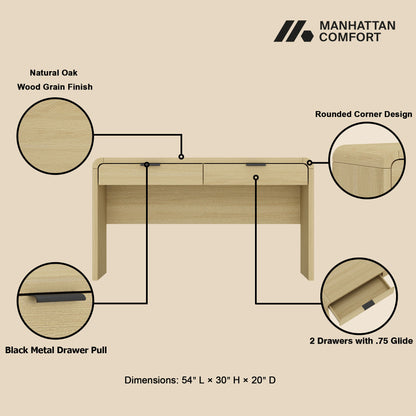 MANHATTAN COMFORT

Natural Oak
Wood Grain Finish

Rounded Corner Design

Black Metal Drawer Pull

2 Drawers with .75 Glide

Dimensions: 54" L × 30" H × 20" D