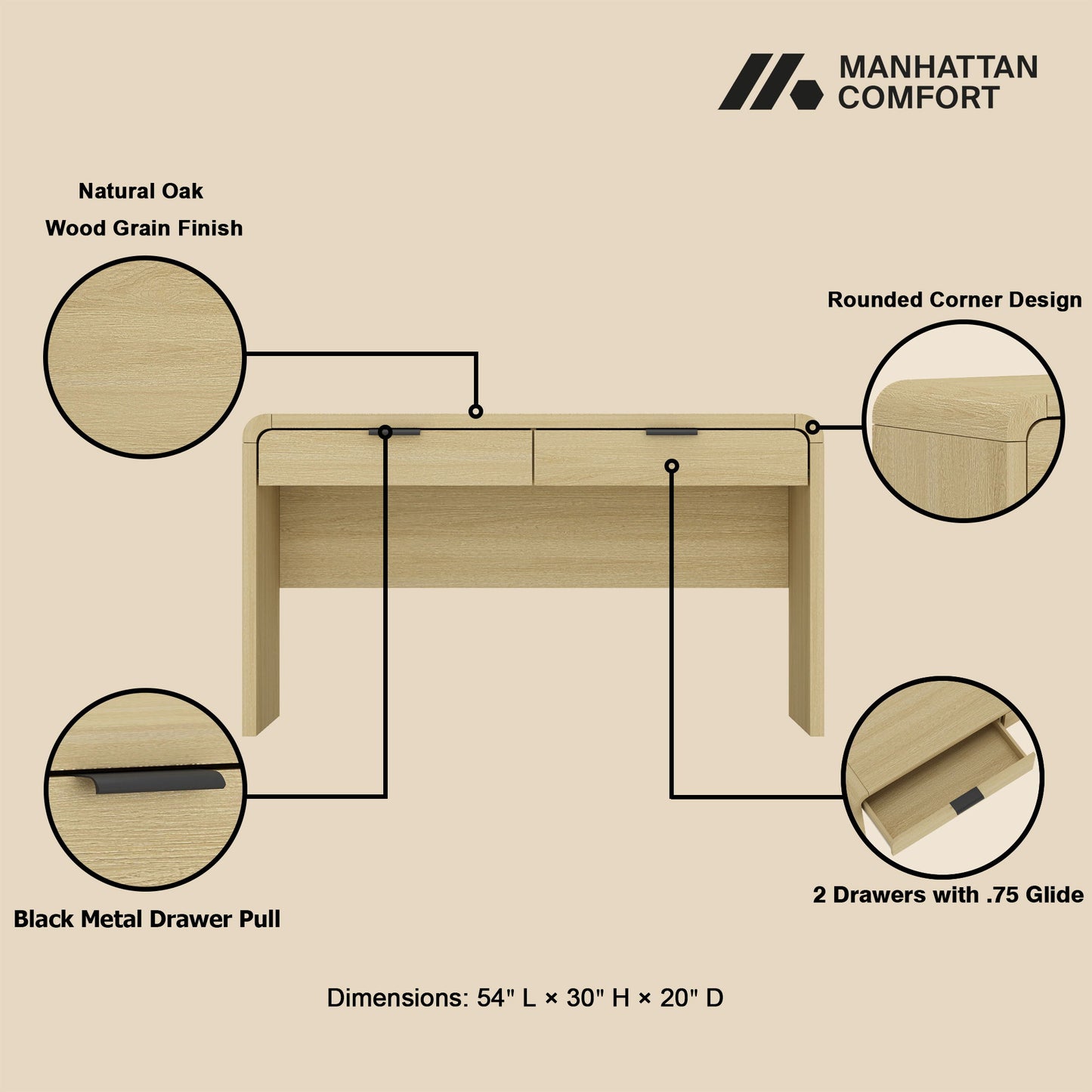 MANHATTAN COMFORT

Natural Oak
Wood Grain Finish

Rounded Corner Design

Black Metal Drawer Pull

2 Drawers with .75 Glide

Dimensions: 54" L × 30" H × 20" D