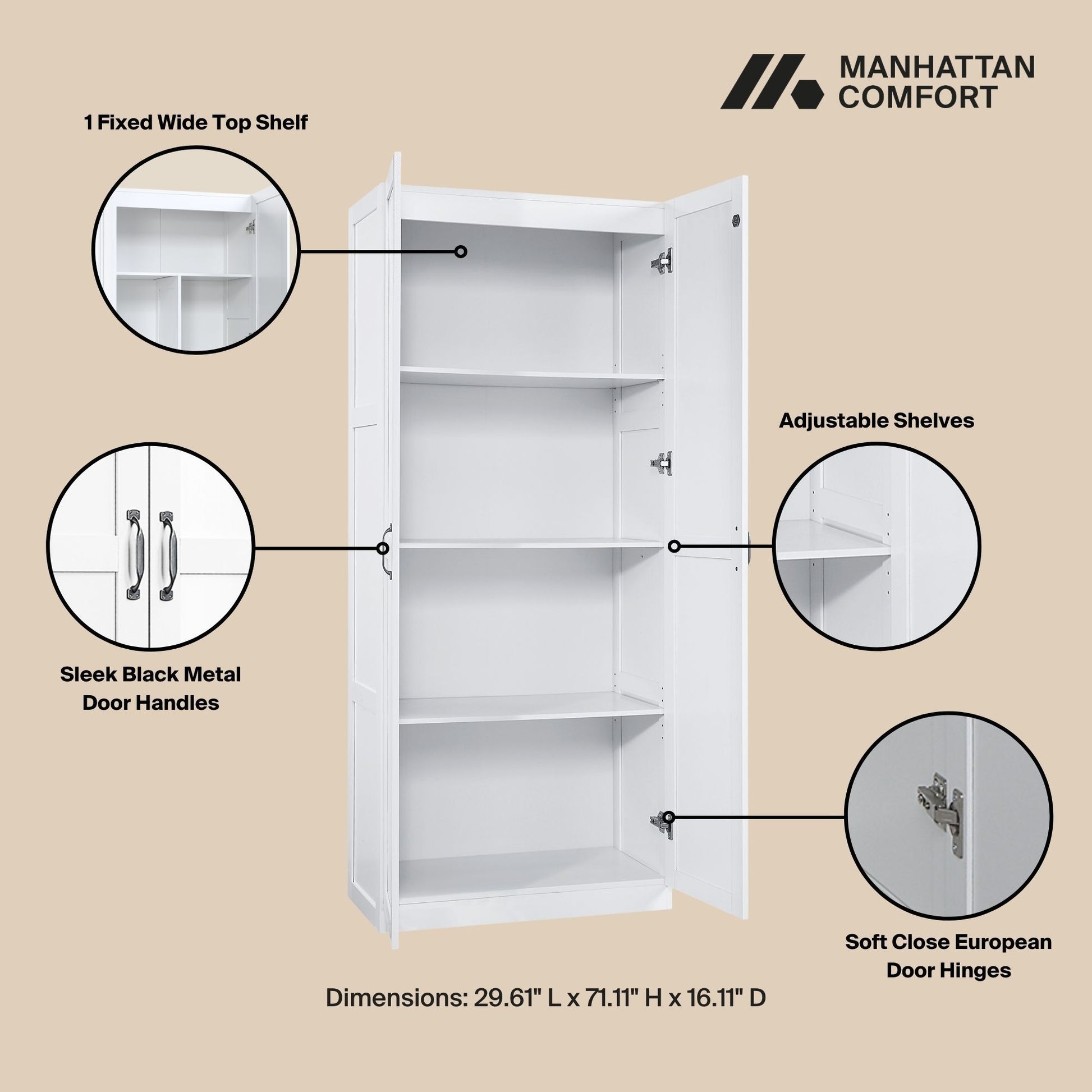 MANHATTAN COMFORT

1 Fixed Wide Top Shelf

Adjustable Shelves

Sleek Black Metal Door Handles

Soft Close European Door Hinges

Dimensions: 29.61" L x 71.11" H x 16.11" D