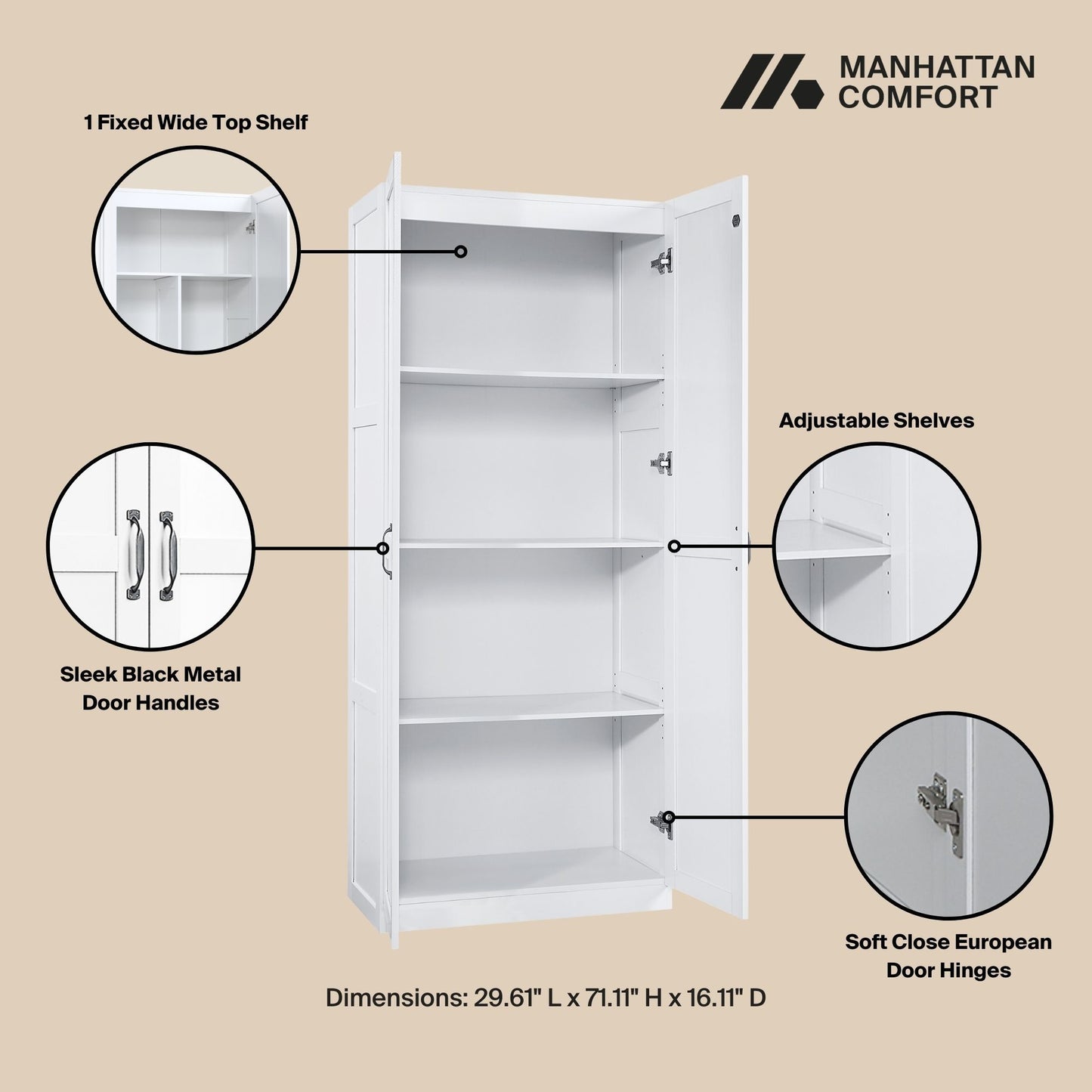 MANHATTAN COMFORT

1 Fixed Wide Top Shelf

Adjustable Shelves

Sleek Black Metal Door Handles

Soft Close European Door Hinges

Dimensions: 29.61" L x 71.11" H x 16.11" D