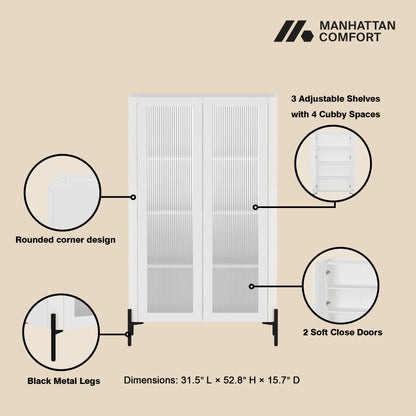 MANHATTAN COMFORT

3 Adjustable Shelves with 4 Cubby Spaces

Rounded corner design

2 Soft Close Doors

Black Metal Legs

Dimensions: 31.5" L × 52.8" H × 15.7" D