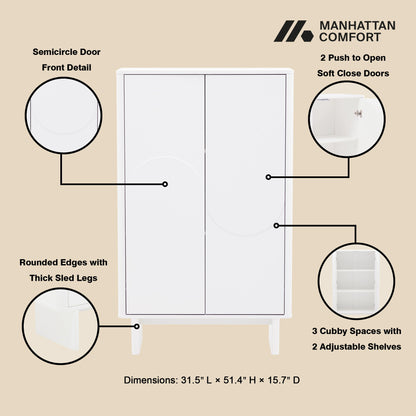 MANHATTAN COMFORT

Semicircle Door Front Detail

2 Push to Open Soft Close Doors

Rounded Edges with Thick Sled Legs

3 Cubby Spaces with 2 Adjustable Shelves

Dimensions: 31.5" L × 51.4" H × 15.7" D