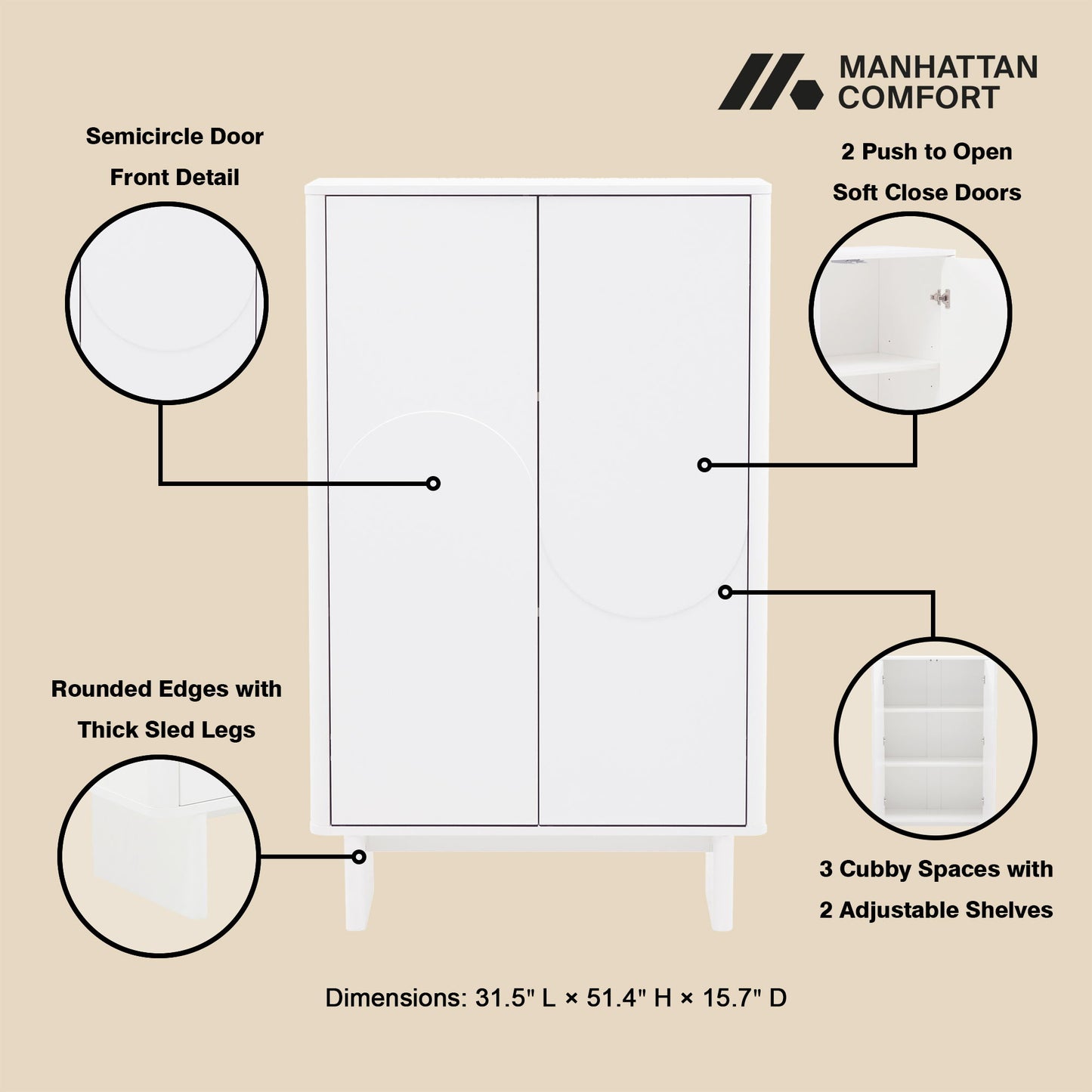 MANHATTAN COMFORT

Semicircle Door Front Detail

2 Push to Open Soft Close Doors

Rounded Edges with Thick Sled Legs

3 Cubby Spaces with 2 Adjustable Shelves

Dimensions: 31.5" L × 51.4" H × 15.7" D