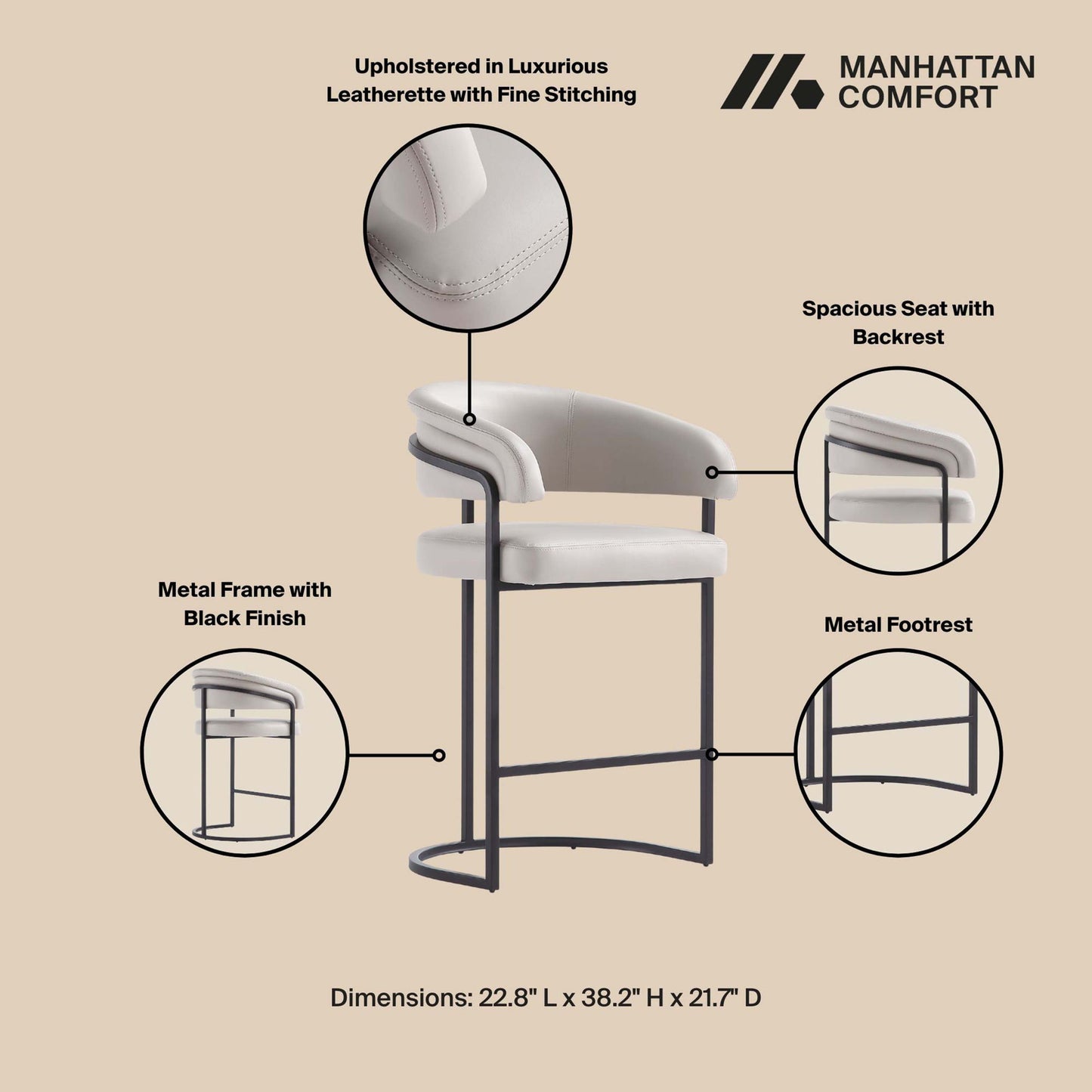 Upholstered in Luxurious Leatherette with Fine Stitching

MANHATTAN COMFORT

Spacious Seat with Backrest

Metal Frame with Black Finish

Metal Footrest

Dimensions: 22.8" L x 38.2" H x 21.7" D