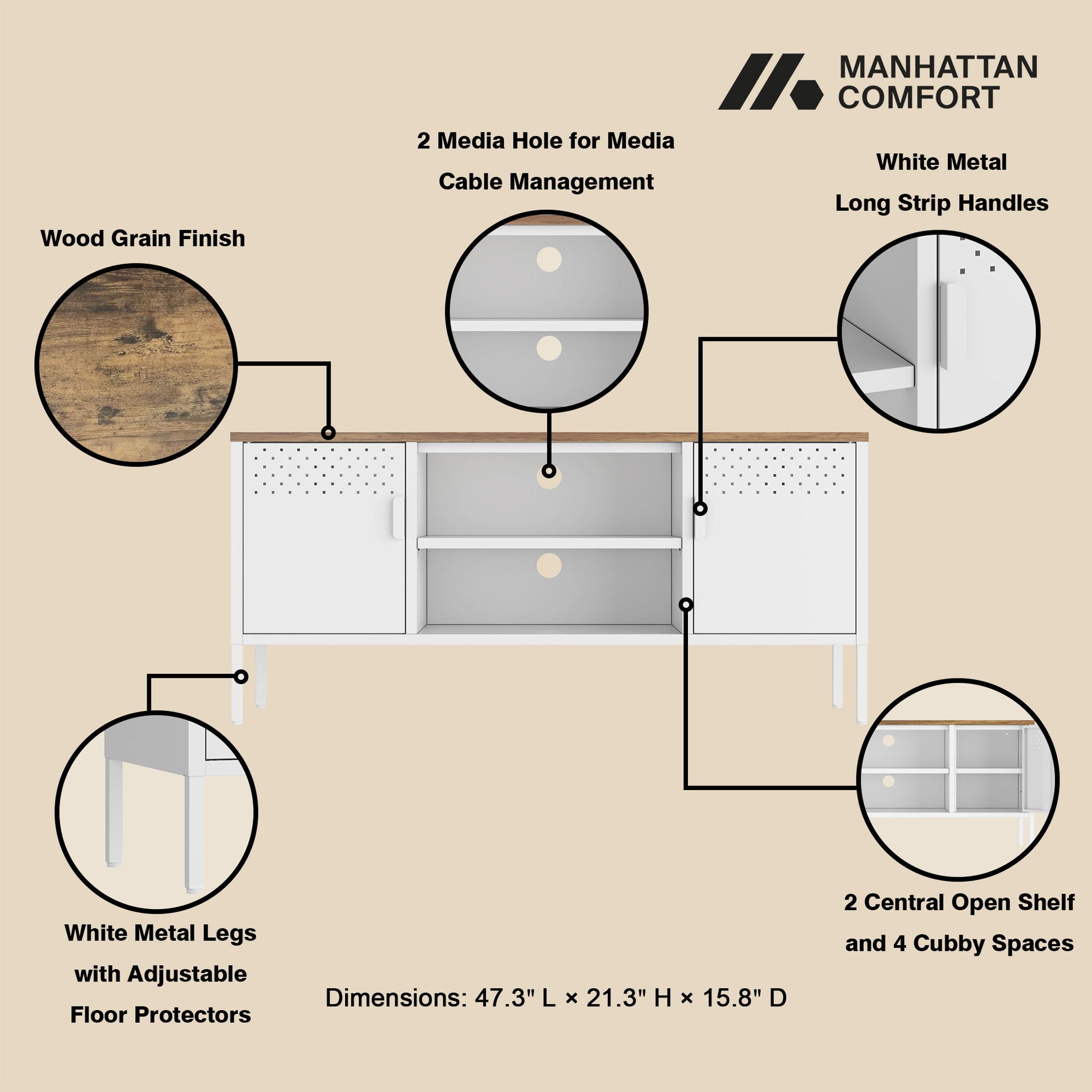 MANHATTAN COMFORT

2 Media Hole for Media Cable Management

White Metal Long Strip Handles

Wood Grain Finish

White Metal Legs with Adjustable Floor Protectors

2 Central Open Shelf and 4 Cubby Spaces

Dimensions: 47.3" L × 21.3" H × 15.8" D