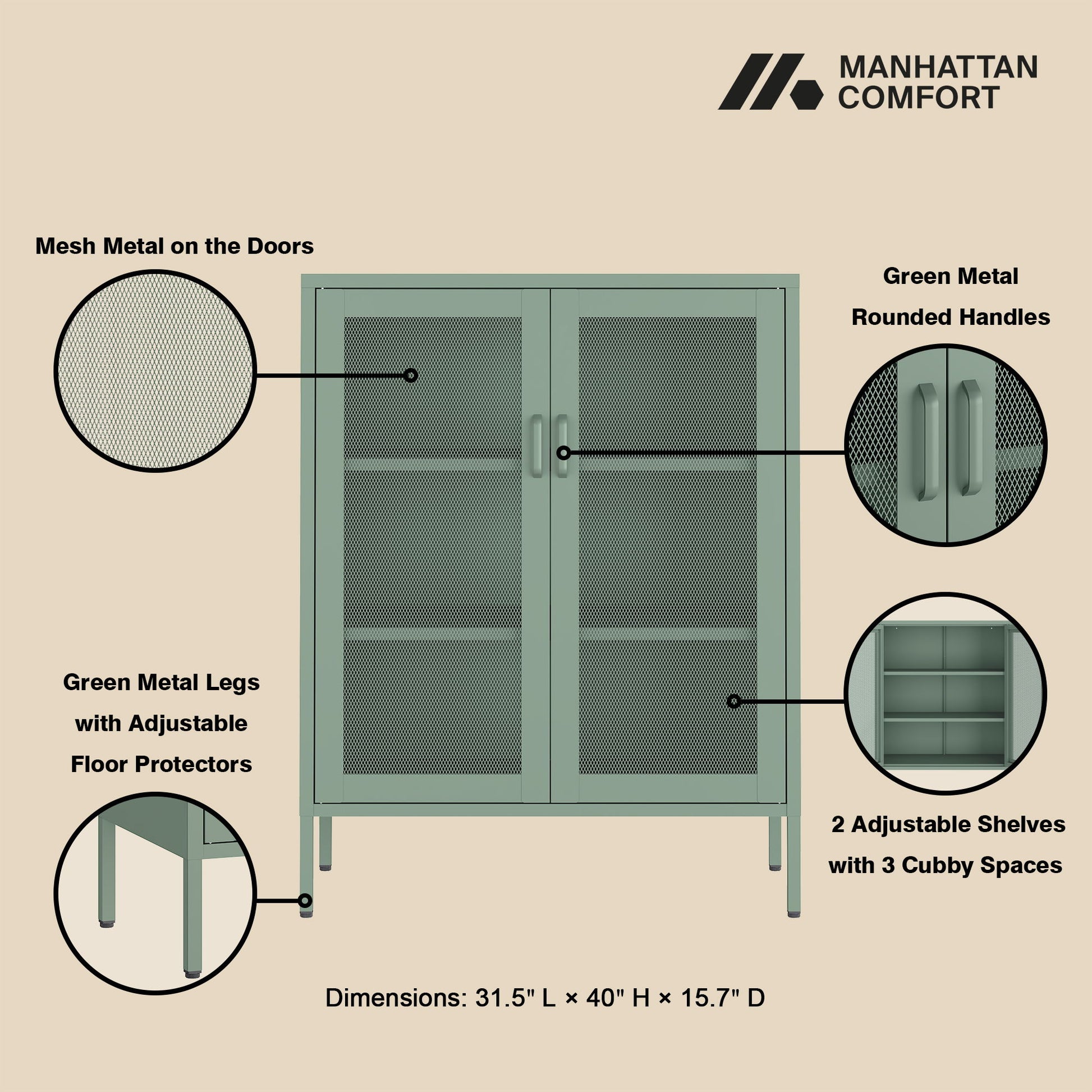 MANHATTAN
COMFORT

Mesh Metal on the Doors

Green Metal
Rounded Handles

Green Metal Legs
with Adjustable
Floor Protectors

2 Adjustable Shelves
with 3 Cubby Spaces

Dimensions: 31.5" L × 40" H × 15.7" D