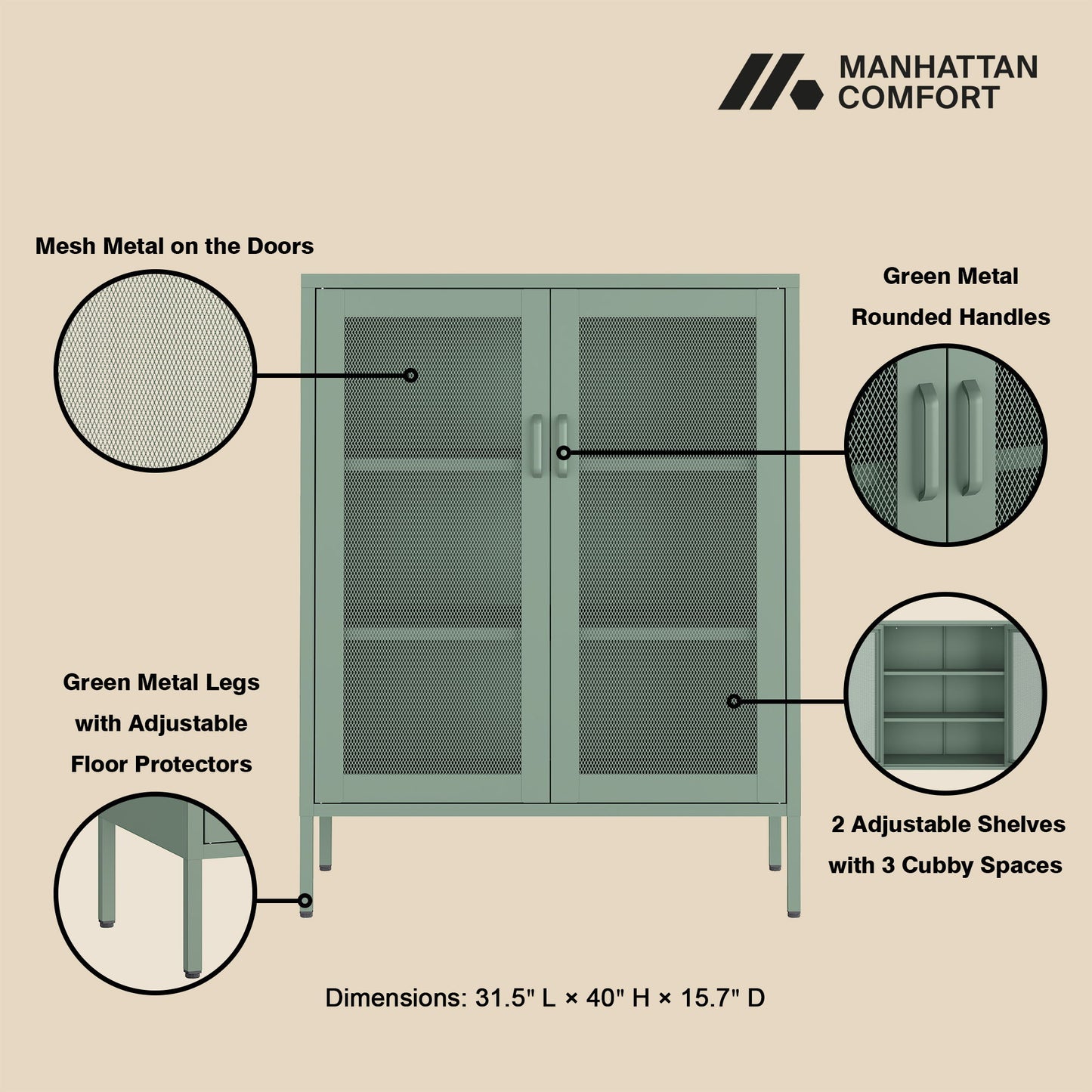 MANHATTAN COMFORT

Mesh Metal on the Doors

Green Metal Rounded Handles

Green Metal Legs with Adjustable Floor Protectors

2 Adjustable Shelves with 3 Cubby Spaces

Dimensions: 31.5" L × 40" H × 15.7" D