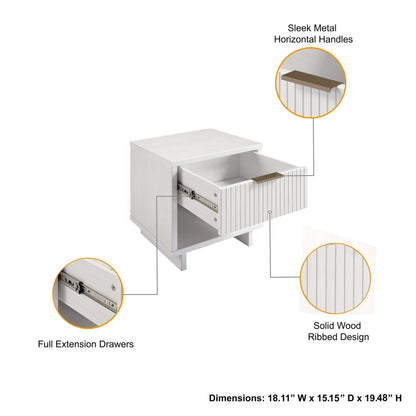 Sleek Metal
Horizontal Handles

Full Extension Drawers

Solid Wood
Ribbed Design

Dimensions: 18.11" W x 15.15" D x 19.48" H