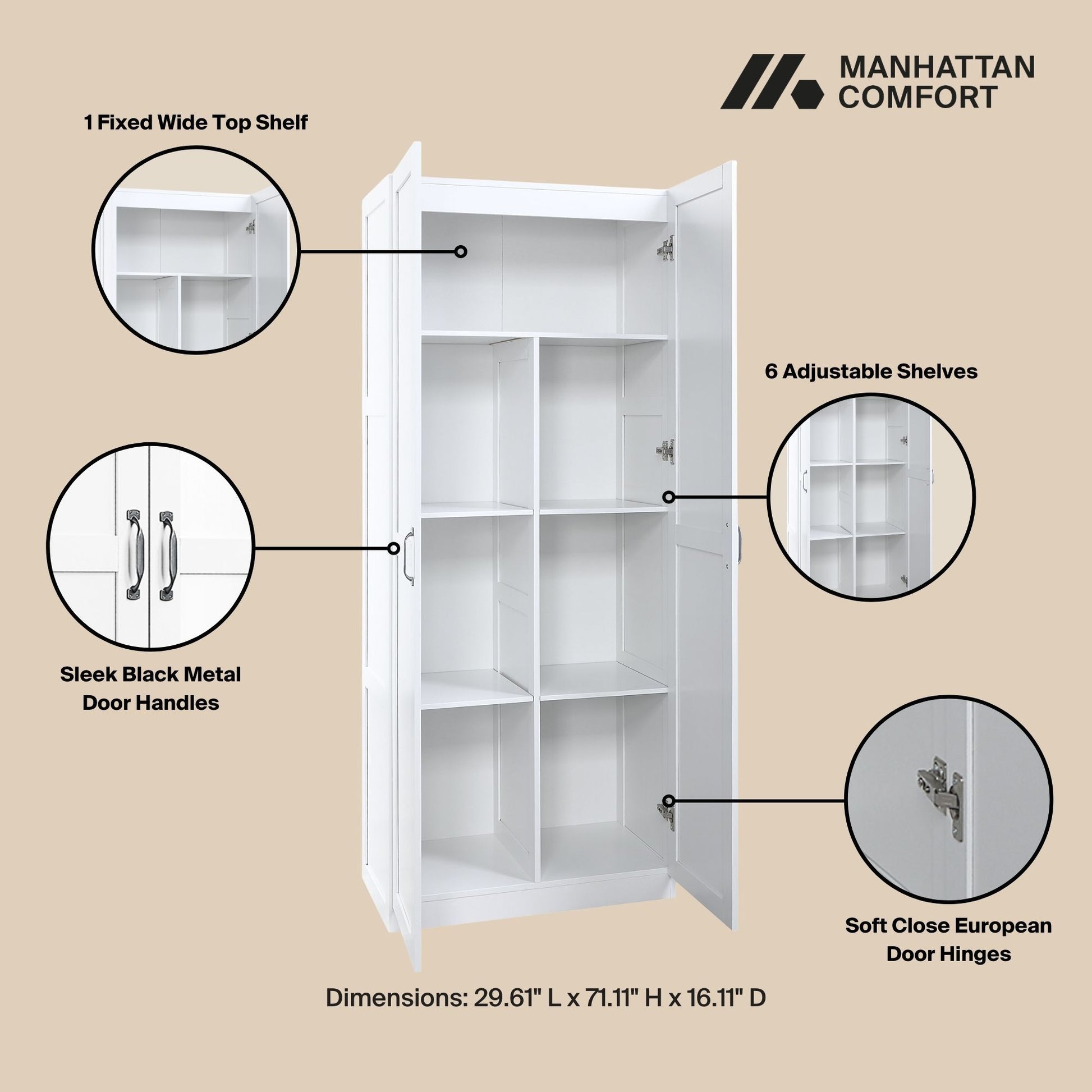 MANHATTAN COMFORT

1 Fixed Wide Top Shelf

6 Adjustable Shelves

Sleek Black Metal Door Handles

Soft Close European Door Hinges

Dimensions: 29.61" L x 71.11" H x 16.11" D