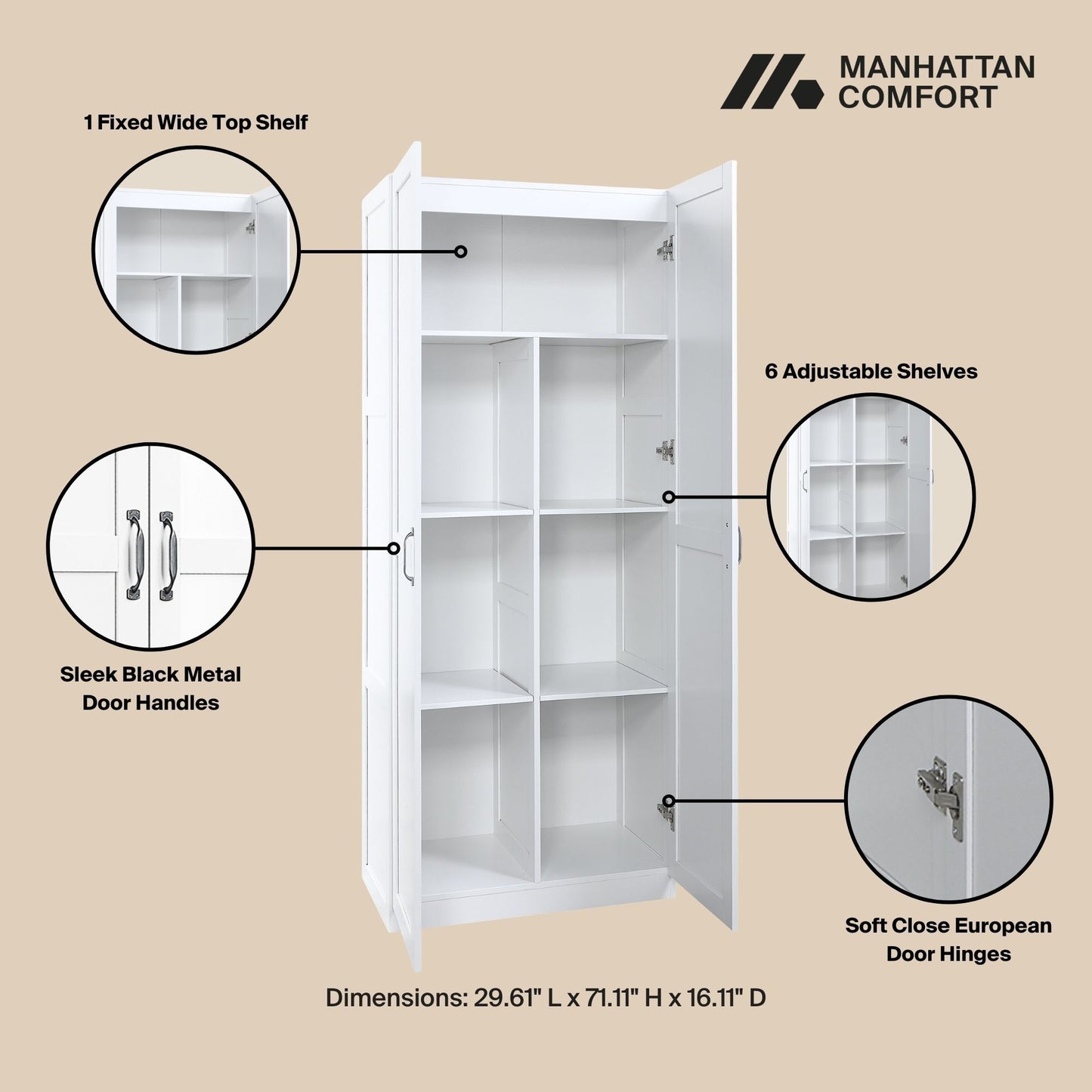 MANHATTAN COMFORT

1 Fixed Wide Top Shelf

6 Adjustable Shelves

Sleek Black Metal Door Handles

Soft Close European Door Hinges

Dimensions: 29.61" L x 71.11" H x 16.11" D