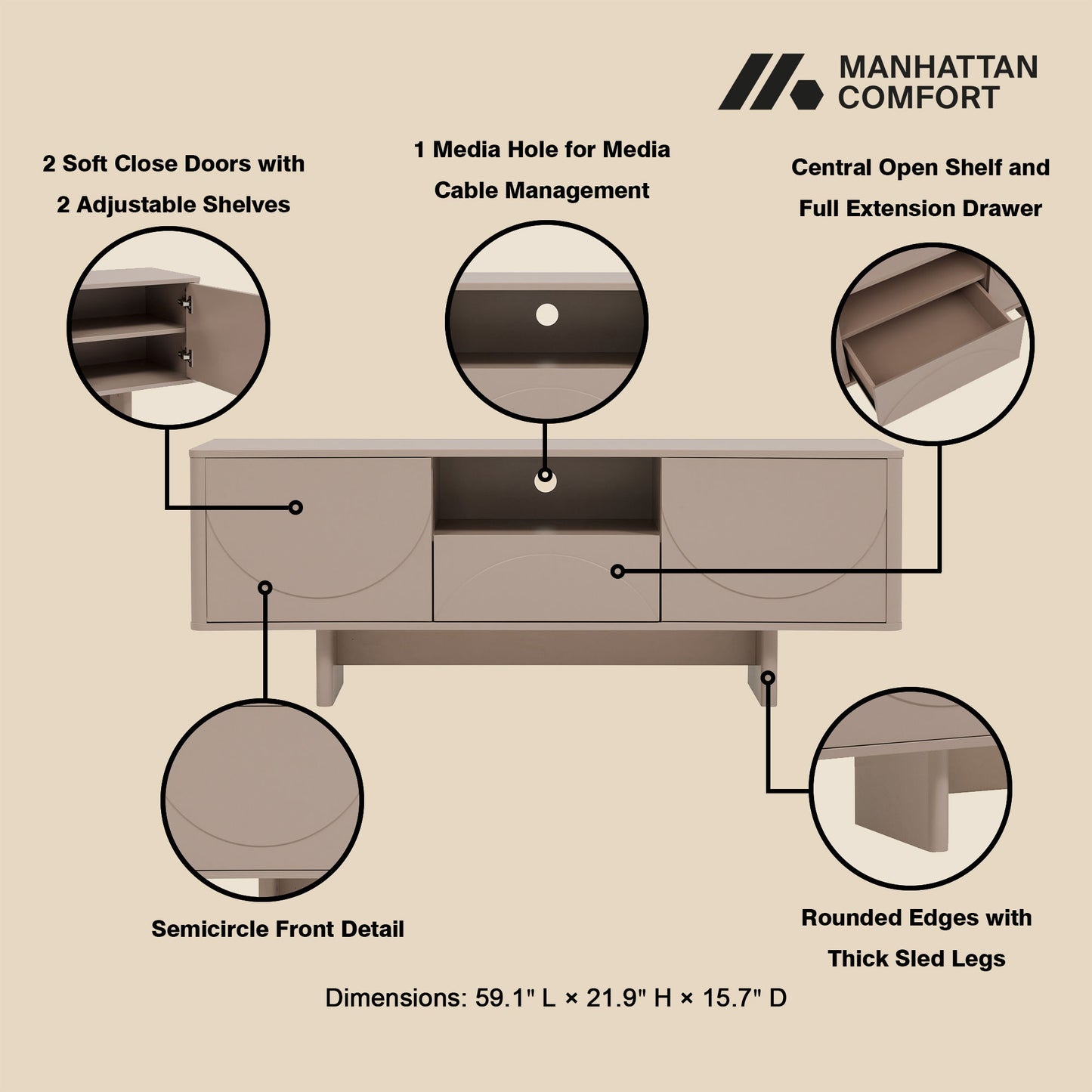 MANHATTAN
COMFORT

2 Soft Close Doors with 2 Adjustable Shelves

1 Media Hole for Media Cable Management

Central Open Shelf and Full Extension Drawer

Semicircle Front Detail

Rounded Edges with Thick Sled Legs

Dimensions: 59.1" L × 21.9" H × 15.7" D