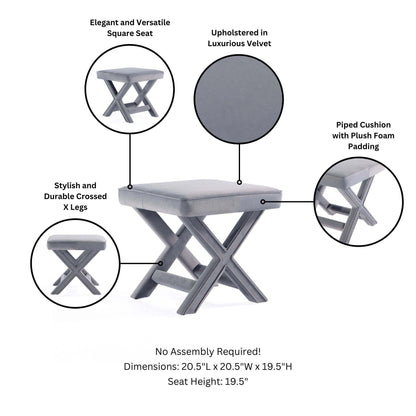 Elegant and Versatile Square Seat

Upholstered in Luxurious Velvet

Piped Cushion with Plush Foam Padding

Stylish and Durable Crossed X Legs

No Assembly Required!
Dimensions: 20.5"L x 20.5"W x 19.5"H
Seat Height: 19.5"