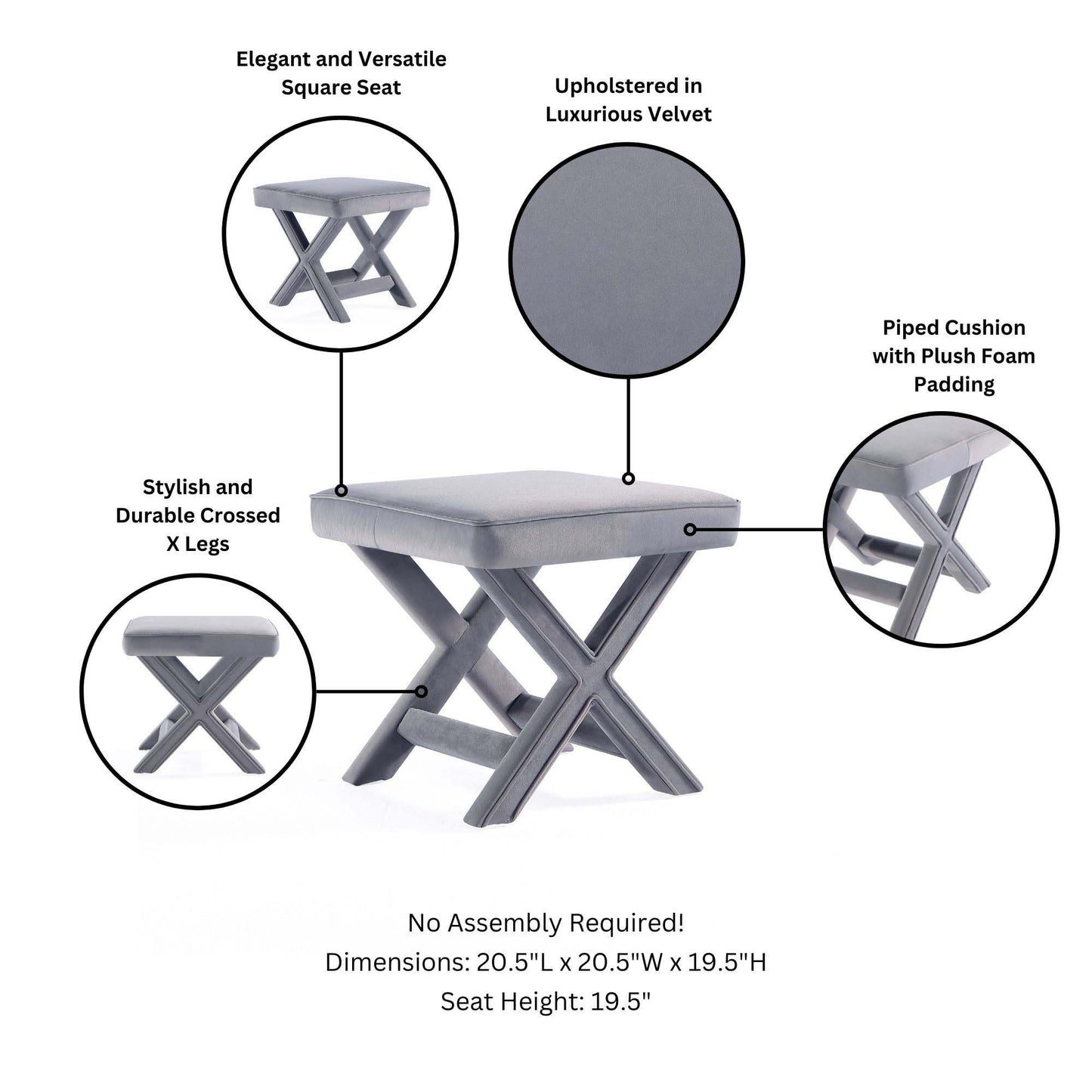 Elegant and Versatile Square Seat

Upholstered in Luxurious Velvet

Piped Cushion with Plush Foam Padding

Stylish and Durable Crossed X Legs

No Assembly Required!
Dimensions: 20.5"L x 20.5"W x 19.5"H
Seat Height: 19.5"