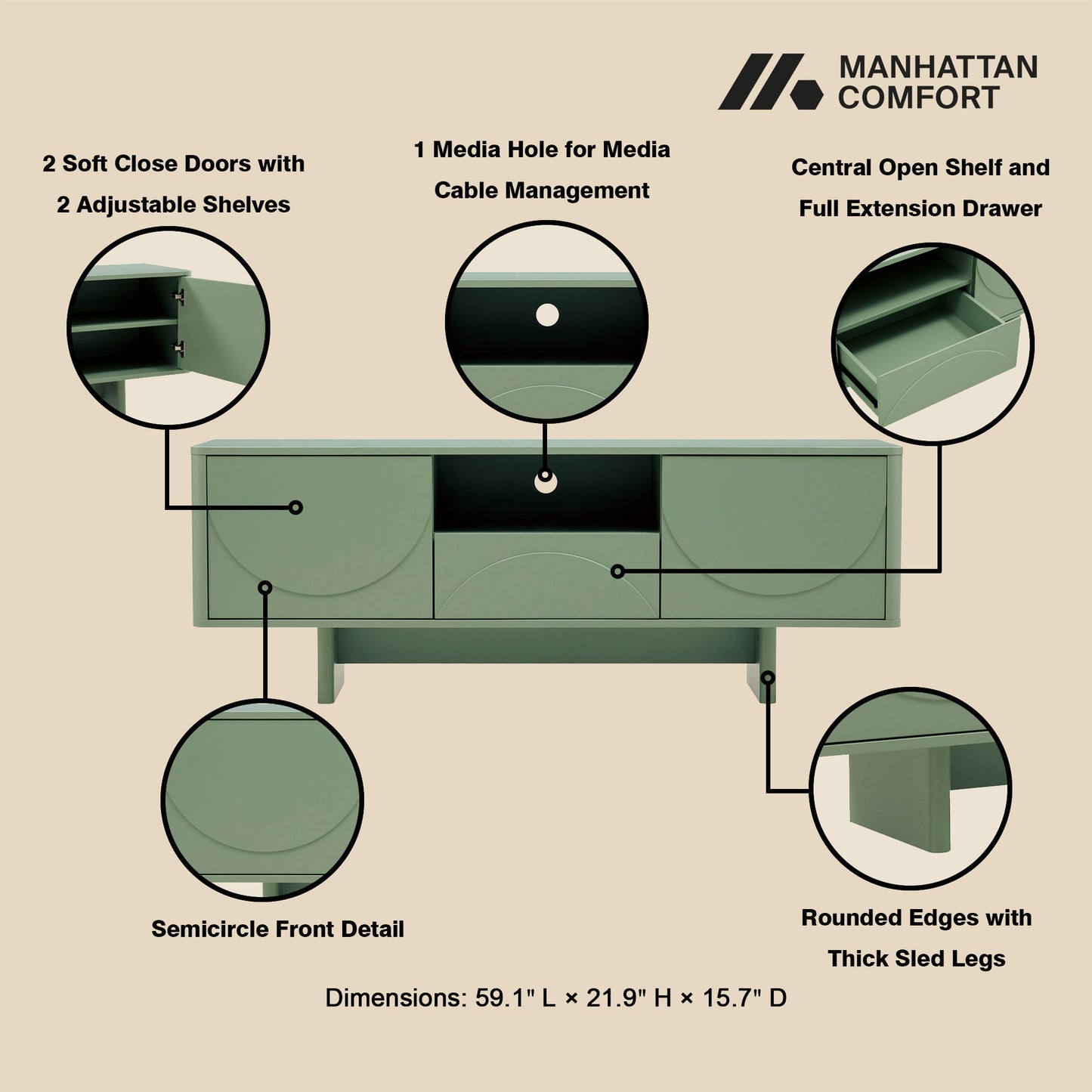 MANHATTAN COMFORT

2 Soft Close Doors with 2 Adjustable Shelves

1 Media Hole for Media Cable Management

Central Open Shelf and Full Extension Drawer

Semicircle Front Detail

Rounded Edges with Thick Sled Legs

Dimensions: 59.1" L × 21.9" H × 15.7" D